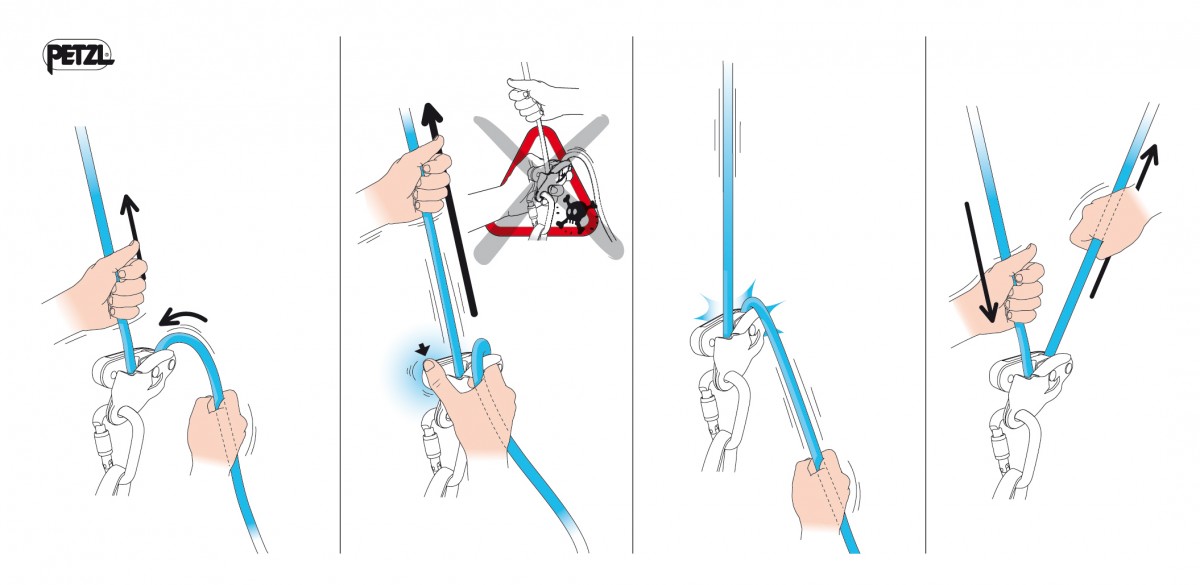 PETZL